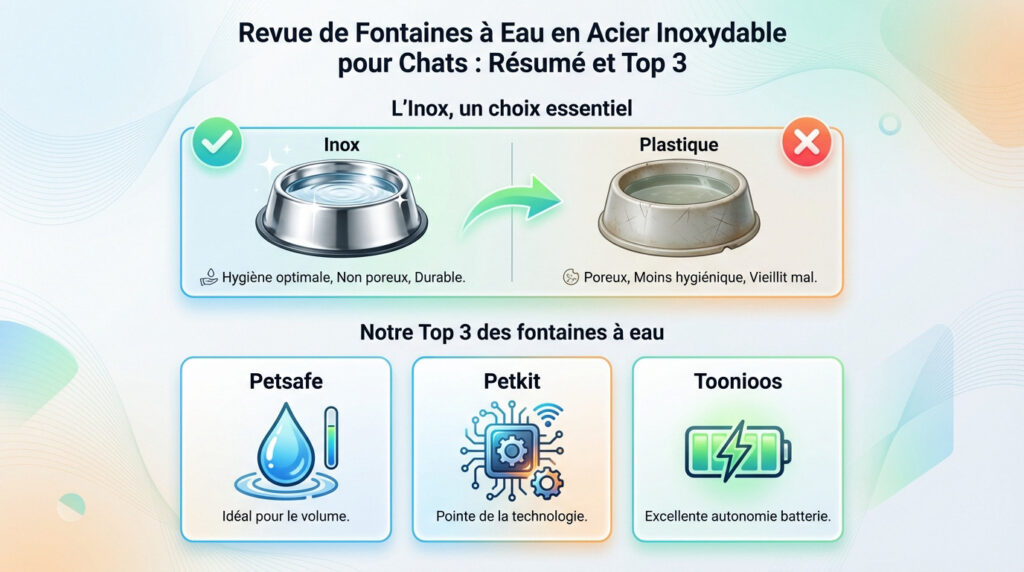 Revue de Fontaines à Eau en Acier Inoxydable pour Chats : Résumé et Top 3

L'Inox, un choix essentiel

Inox

Hygiène optimale, Non poreux, Durable.

Plastique

Poreux, Moins hygiénique, Vieillit mal.

Notre Top 3 des fontaines à eau

Petsafe

Idéal pour le volume.

Petkit

Pointe de la technologie.

Toonioos

Excellente autonomie batterie.