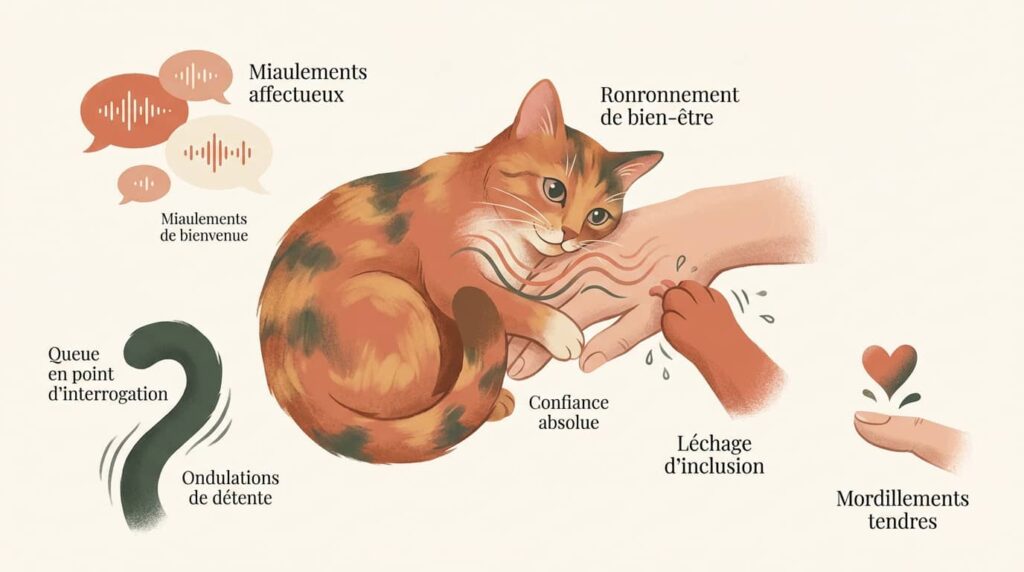 Miaulements affectueux

Miaulements de bienvenue

Ronronnement de bien-être

Queue en point d'interrogation

Ondulations de détente

Confiance absolue

Léchage d'inclusion

Mordillements tendres