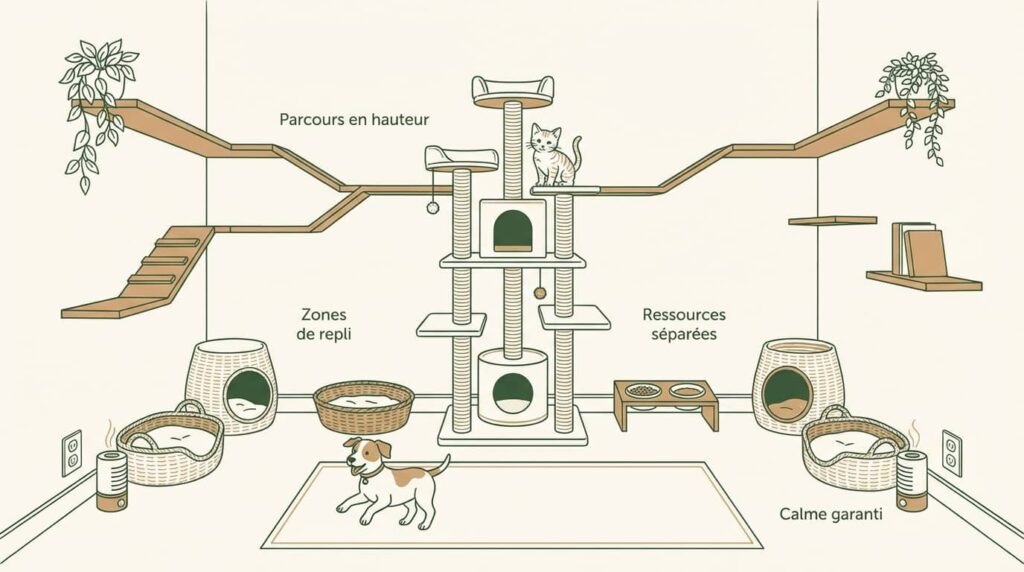 Parcours en hauteur

Zones de repli

Ressources séparées

Calme garanti